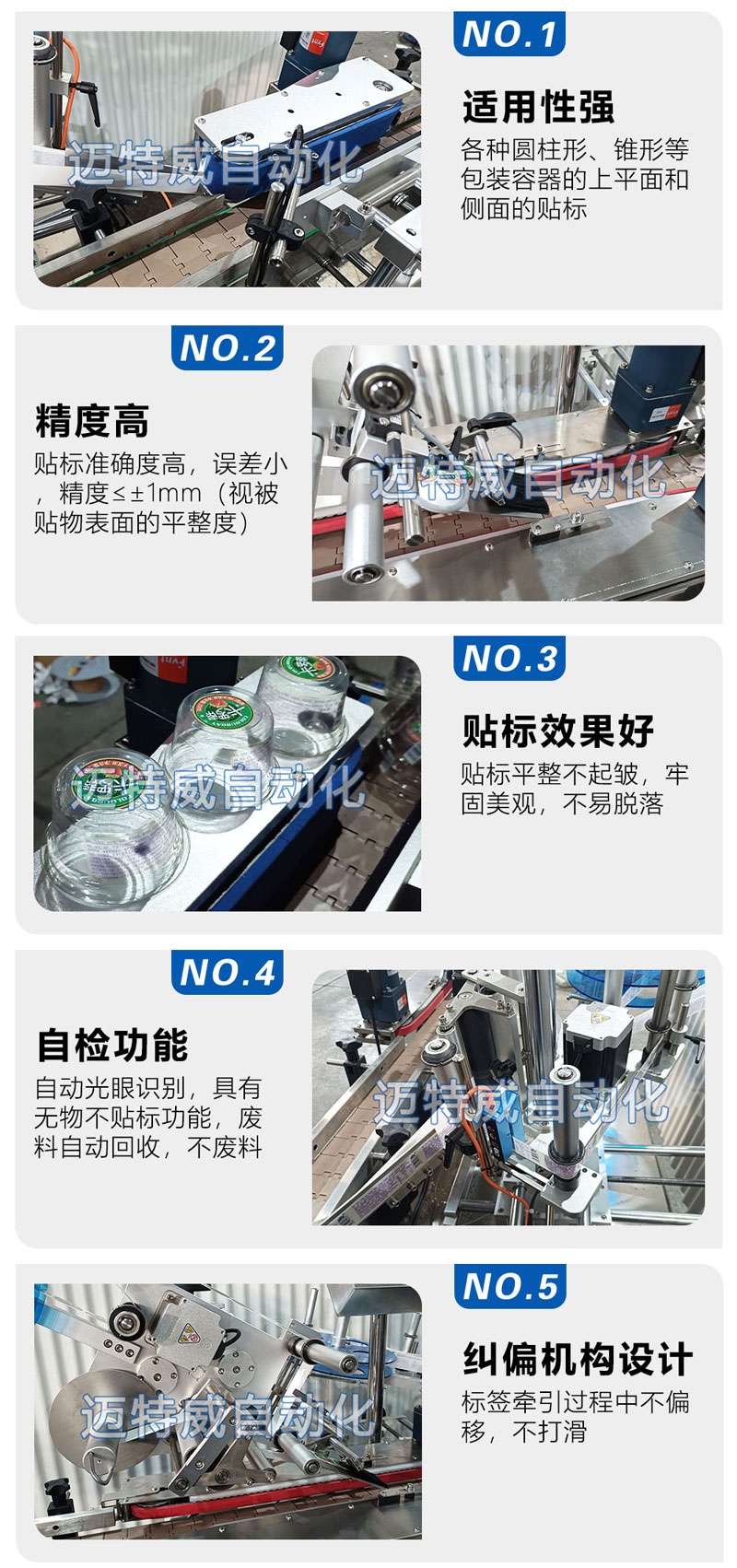 迈特威自动化

NO.1

适用性强

各种圆柱形、锥形等包装容器的上平面和侧面的贴标

NO.2

精度高

贴标准确度高，误差小，精度≤±1mm（视被贴物表面的平整度）

迈特威自动化

迈特威自动化

NO.3

贴标效果好

贴标平整不起皱，牢固美观，不易脱落

NO.4

自检功能

自动光眼识别，具有无物不贴标功能，废料自动回收，不废料

迈特威自动化

迈特威自动化

NO.5

纠偏机构设计

标签牵引过程中不偏移，不打滑